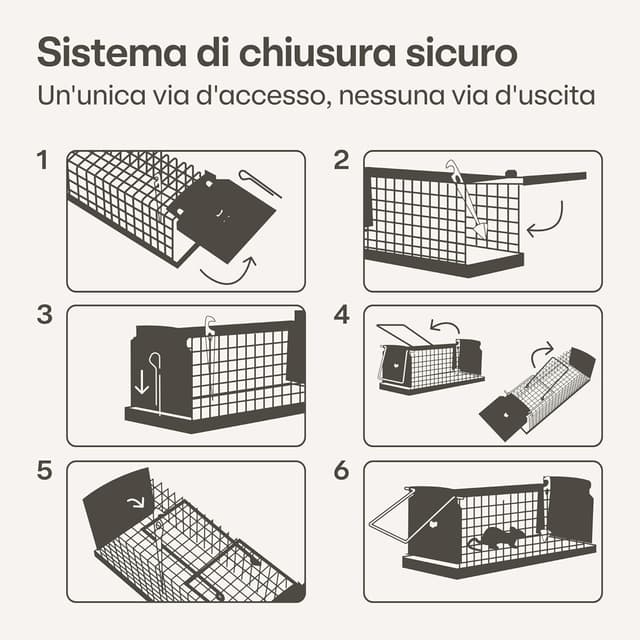 Sistema di chiusura sicuro
Un'unica via d'accesso, nessuna via d'uscita

1

2

3

4

5

6