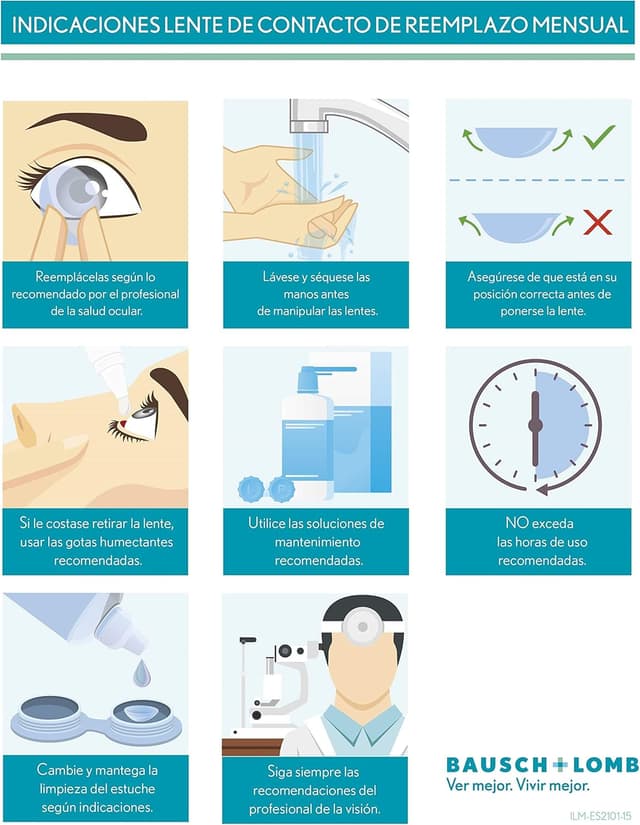 INDICACIONES LENTE DE CONTACTO DE REEMPLAZO MENSUAL

Reemplácelas según lo recomendado por el profesional de la salud ocular.

Lávese y séquese las manos antes de manipular las lentes.

Asegúrese de que está en su posición correcta antes de ponerse la lente.

Si le costase retirar la lente, usar las gotas humectantes recomendadas.

Utilice las soluciones de mantenimiento recomendadas.

NO exceda las horas de uso recomendadas.

Cambie y mantega la limpieza del estuche según indicaciones.

Siga siempre las recomendaciones del profesional de la visión.

BAUSCH + LOMB
Ver mejor. Vivir mejor.

ILM-ES2101-15