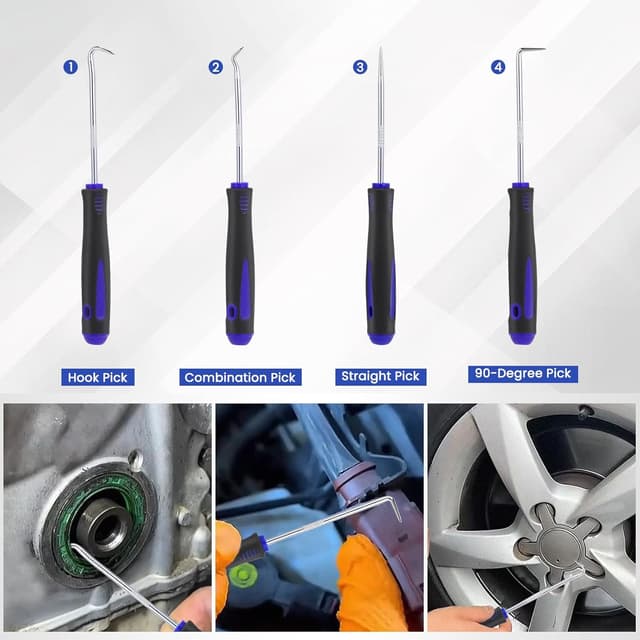 1
2
3
4

Hook Pick
Combination Pick
Straight Pick
90-Degree Pick