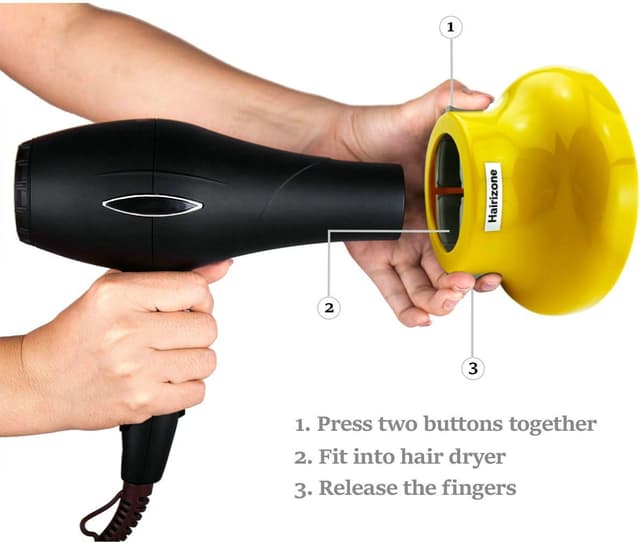 1

Hairizone

2

3

1. Press two buttons together
2. Fit into hair dryer
3. Release the fingers