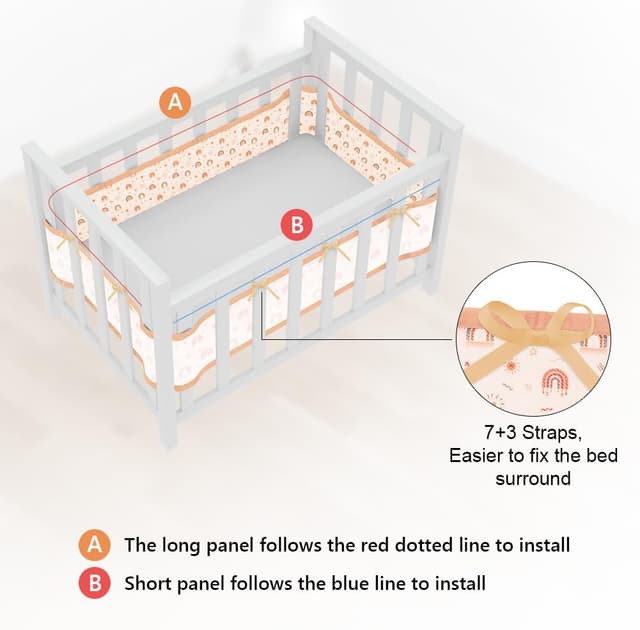 A

B

7+3 Straps,
Easier to fix the bed surround

A The long panel follows the red dotted line to install

B Short panel follows the blue line to install