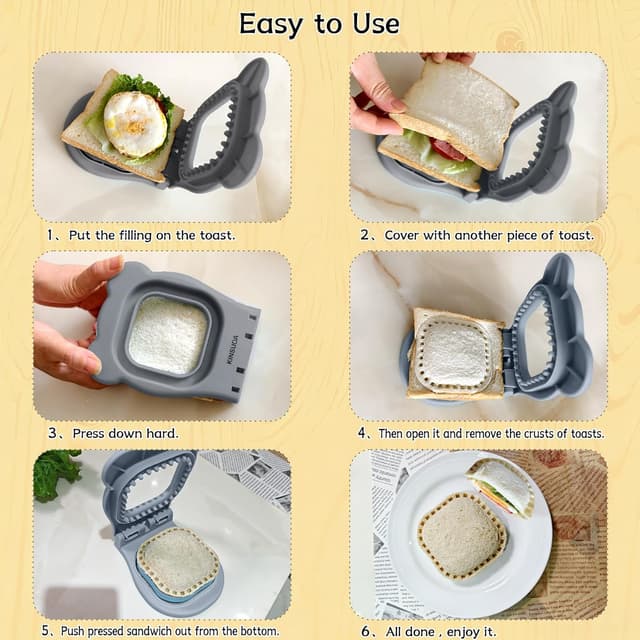 Easy to Use

1、Put the filling on the toast.

2、Cover with another piece of toast.

KINSUDA

3、Press down hard.

4、Then open it and remove the crusts of toasts.

5、Push pressed sandwich out from the bottom.

6、All done , enjoy it.