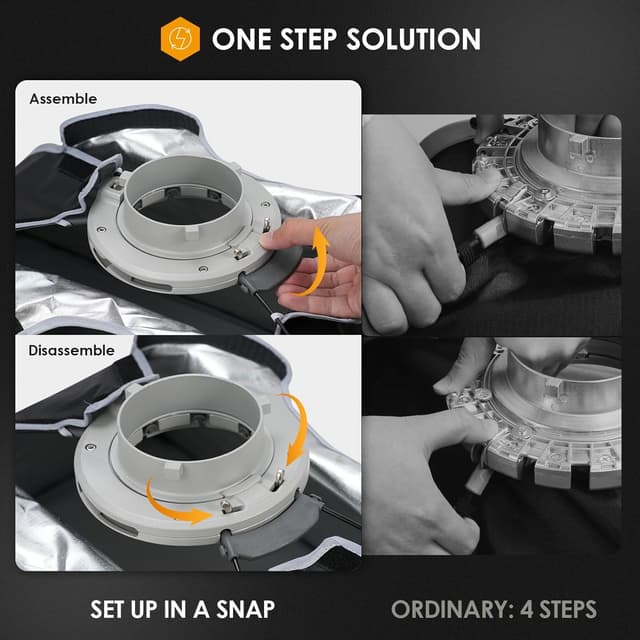 ONE STEP SOLUTION

Assemble

Disassemble

SET UP IN A SNAP

ORDINARY: 4 STEPS