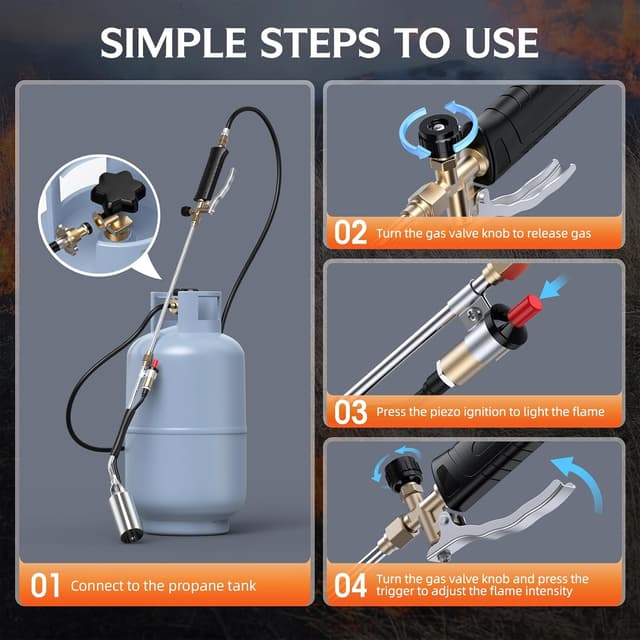 SIMPLE STEPS TO USE

01 Connect to the propane tank

02 Turn the gas valve knob to release gas

03 Press the piezo ignition to light the flame

04 Turn the gas valve knob and press the trigger to adjust the flame intensity