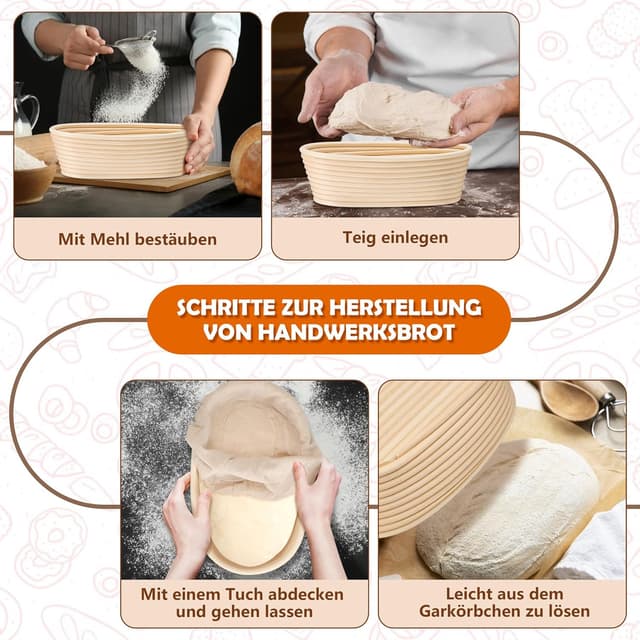 Mit Mehl bestäuben

Teig einlegen

SCHRITTE ZUR HERSTELLUNG VON HANDWERKSBROT

Mit einem Tuch abdecken und gehen lassen

Leicht aus dem Garkörbchen zu lösen