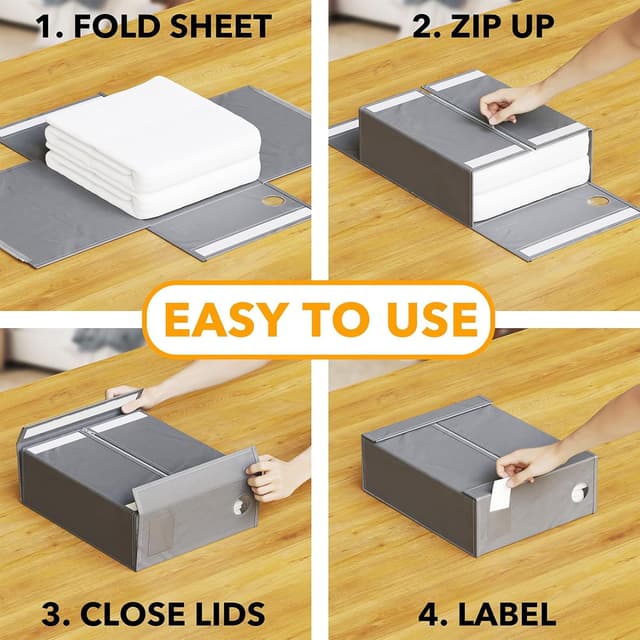 1. FOLD SHEET

2. ZIP UP

EASY TO USE

3. CLOSE LIDS

4. LABEL