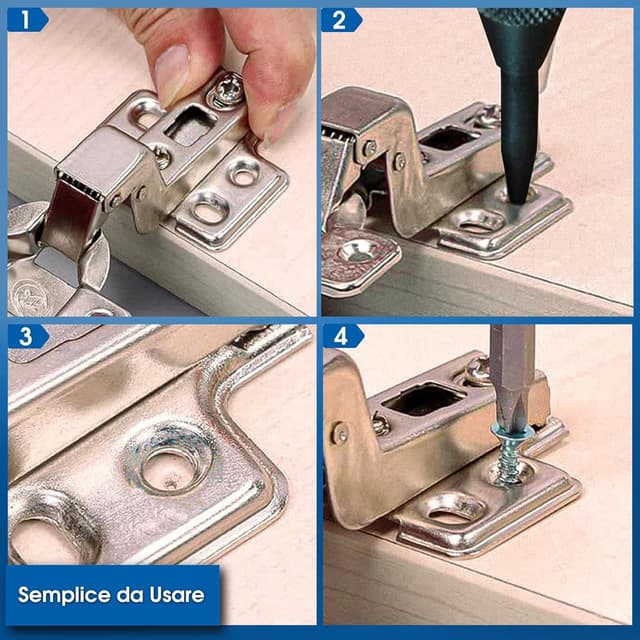 1

2

3

4

Semplice da Usare