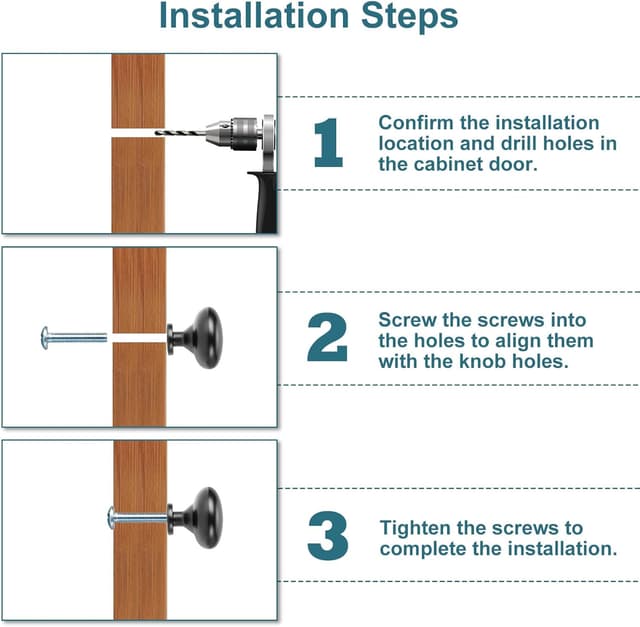 Installation Steps

1

Confirm the installation location and drill holes in the cabinet door.

2

Screw the screws into the holes to align them with the knob holes.

3

Tighten the screws to complete the installation.