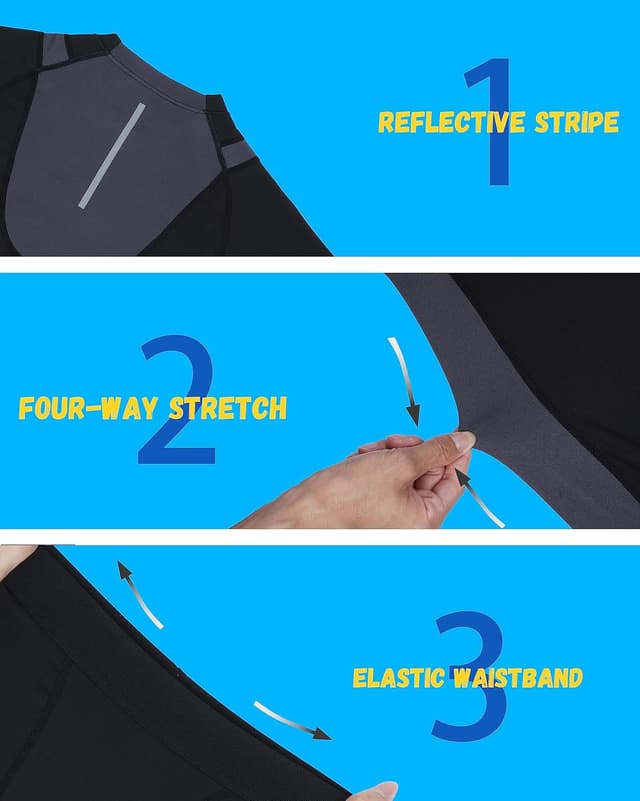 1
REFLECTIVE STRIPE

2
FOUR-WAY STRETCH

3
ELASTIC WAISTBAND