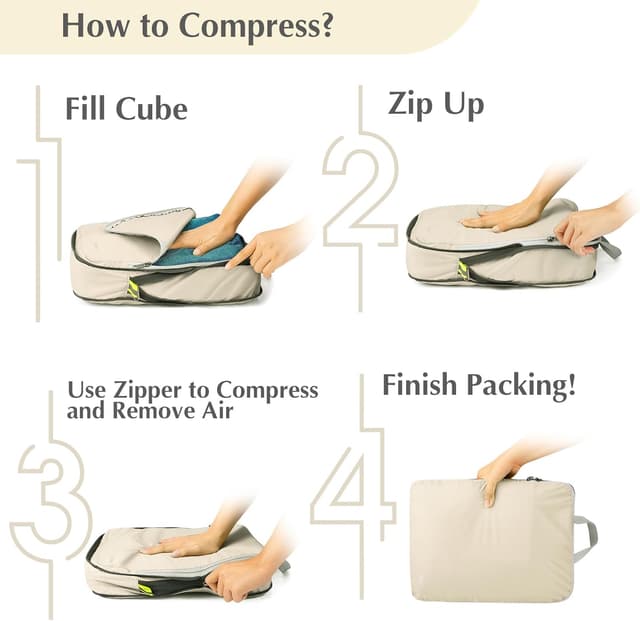 How to Compress?

1 Fill Cube

2 Zip Up

3 Use Zipper to Compress and Remove Air

4 Finish Packing!