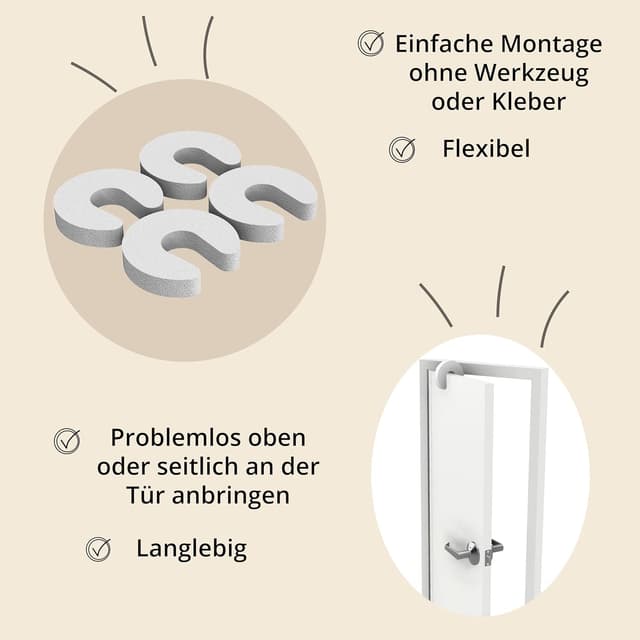 Einfache Montage ohne Werkzeug oder Kleber

Flexibel

Problemlos oben oder seitlich an der Tür anbringen

Langlebig