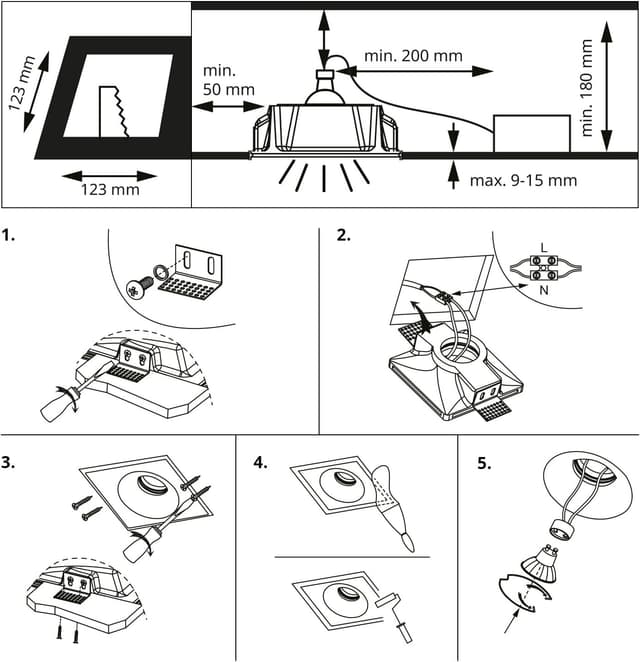 123 mm

123 mm

min. 50 mm

min. 200 mm

min. 180 mm

max. 9-15 mm

1.

2.

L

N

3.

4.

5.