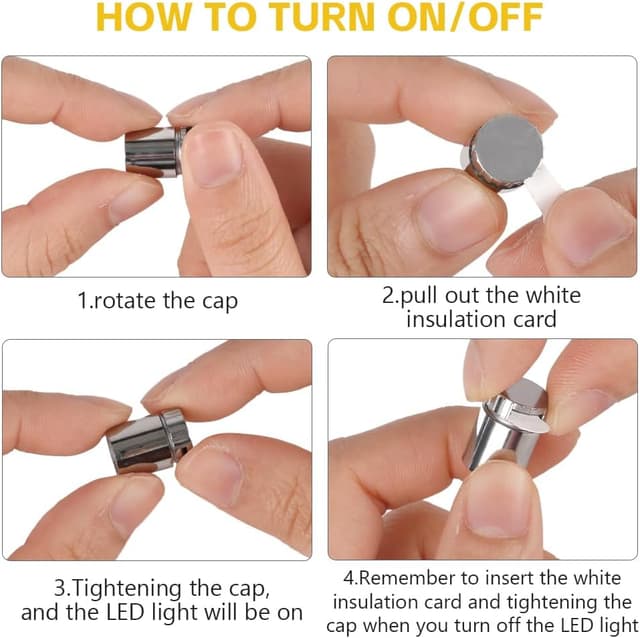 HOW TO TURN ON/OFF

1.rotate the cap

2.pull out the white insulation card

3.Tightening the cap, and the LED light will be on

4.Remember to insert the white insulation card and tightening the cap when you turn off the LED light