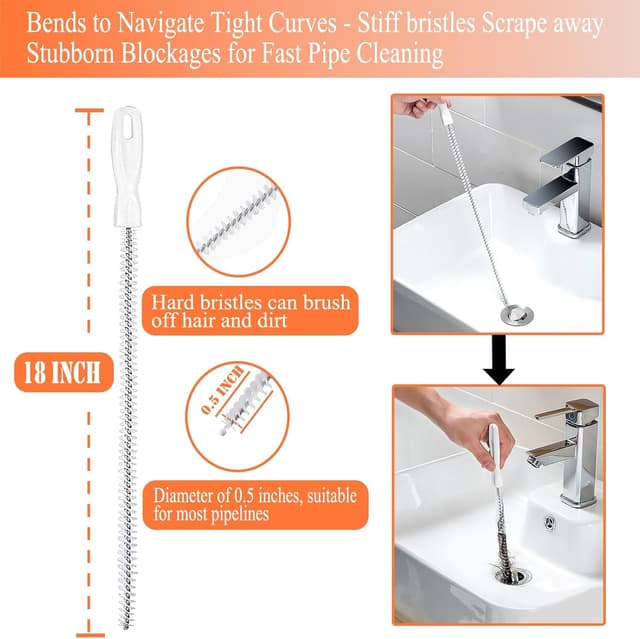 Bends to Navigate Tight Curves - Stiff bristles Scrape away Stubborn Blockages for Fast Pipe Cleaning

18 INCH

Hard bristles can brush off hair and dirt

0.5 INCH

Diameter of 0.5 inches, suitable for most pipelines