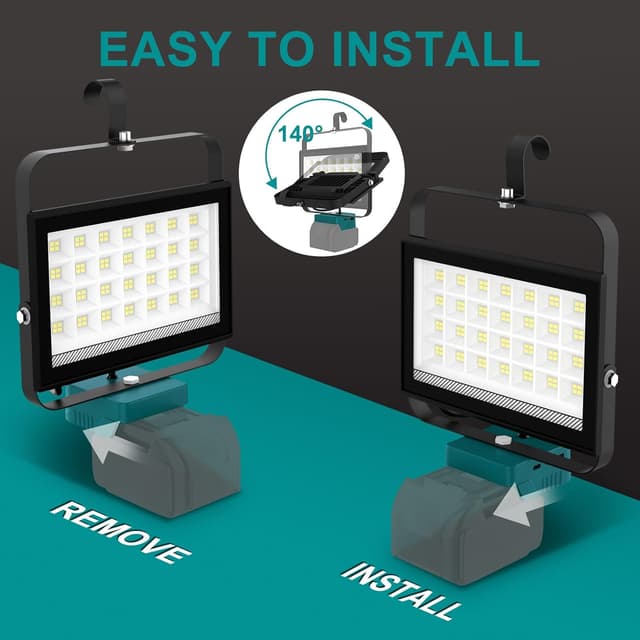 EASY TO INSTALL

140°

REMOVE

INSTALL