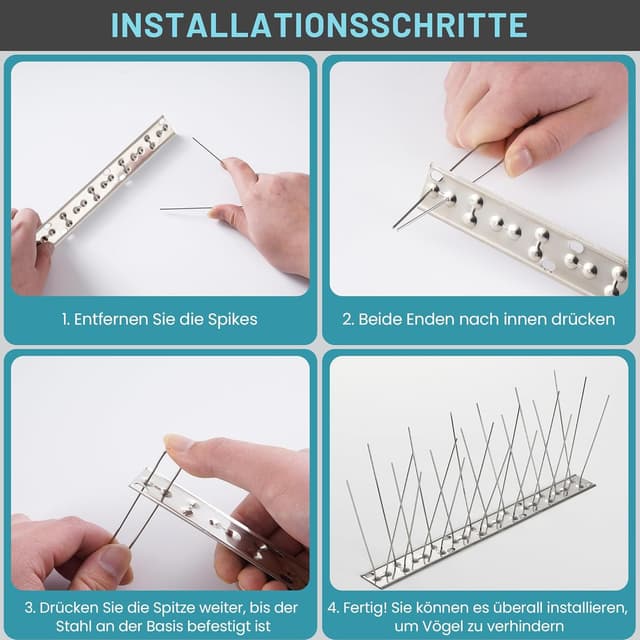 INSTALLATIONSSCHRITTE

1. Entfernen Sie die Spikes

2. Beide Enden nach innen drücken

3. Drücken Sie die Spitze weiter, bis der Stahl an der Basis befestigt ist

4. Fertig! Sie können es überall installieren, um Vögel zu verhindern