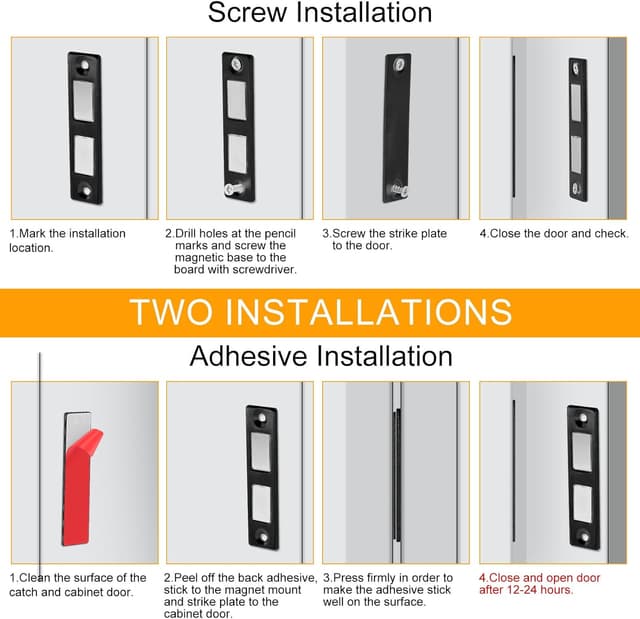 Screw Installation

1.Mark the installation location.

2.Drill holes at the pencil marks and screw the magnetic base to the board with screwdriver.

3.Screw the strike plate to the door.

4.Close the door and check.

TWO INSTALLATIONS

Adhesive Installation

1.Clean the surface of the catch and cabinet door.

2.Peel off the back adhesive, stick to the magnet mount and strike plate to the cabinet door.

3.Press firmly in order to make the adhesive stick well on the surface.

4.Close and open door after 12-24 hours.