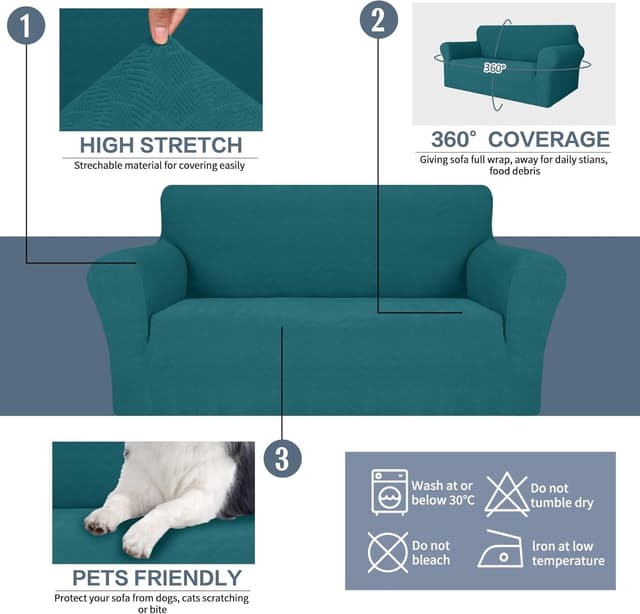 1

HIGH STRETCH

Strechable material for covering easily

2

360°

360° COVERAGE

Giving sofa full wrap, away for daily stians, food debris

3

PETS FRIENDLY

Protect your sofa from dogs, cats scratching or bite

Wash at or below 30°C

Do not tumble dry

Do not bleach

Iron at low temperature