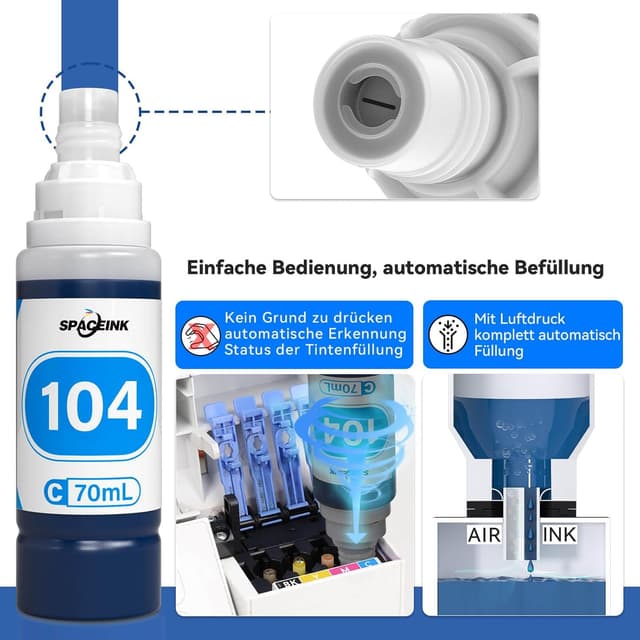 SPACEINK

104

C 70mL

Einfache Bedienung, automatische Befüllung

Kein Grund zu drücken automatische Erkennung Status der Tintenfüllung

Mit Luftdruck komplett automatisch Füllung

C 70mL

104

BK Y M C

AIR INK