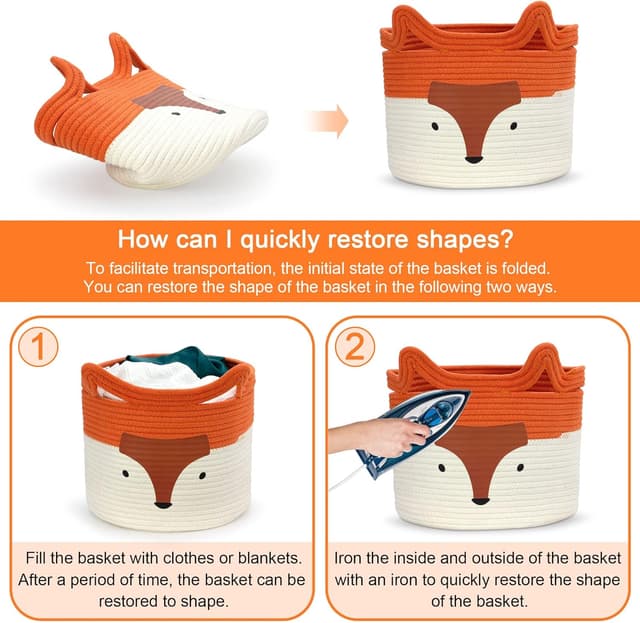 How can I quickly restore shapes?

To facilitate transportation, the initial state of the basket is folded. You can restore the shape of the basket in the following two ways.

1

Fill the basket with clothes or blankets. After a period of time, the basket can be restored to shape.

2

Iron the inside and outside of the basket with an iron to quickly restore the shape of the basket.