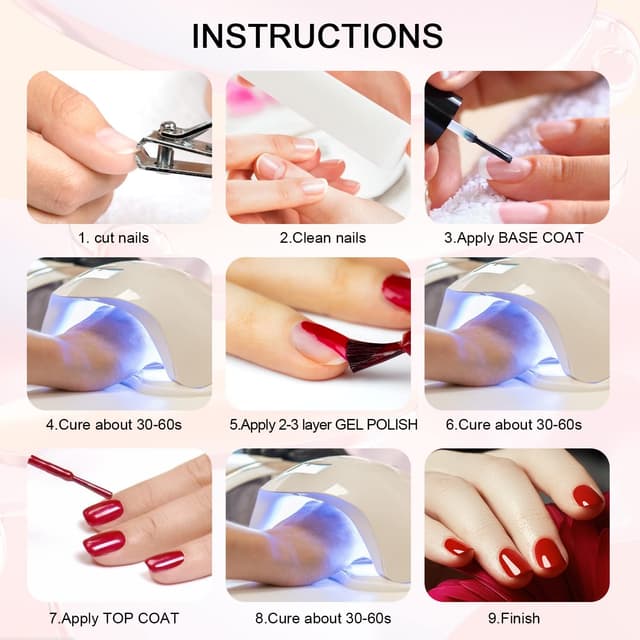 INSTRUCTIONS

1. cut nails

2.Clean nails

3.Apply BASE COAT

4.Cure about 30-60s

5.Apply 2-3 layer GEL POLISH

6.Cure about 30-60s

7.Apply TOP COAT

8.Cure about 30-60s

9.Finish