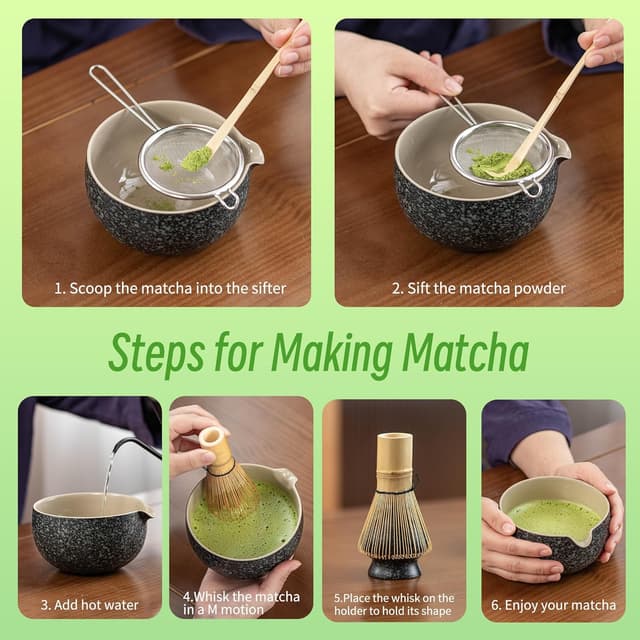 1. Scoop the matcha into the sifter

2. Sift the matcha powder

Steps for Making Matcha

3. Add hot water

4.Whisk the matcha in a M motion

5.Place the whisk on the holder to hold its shape

6. Enjoy your matcha