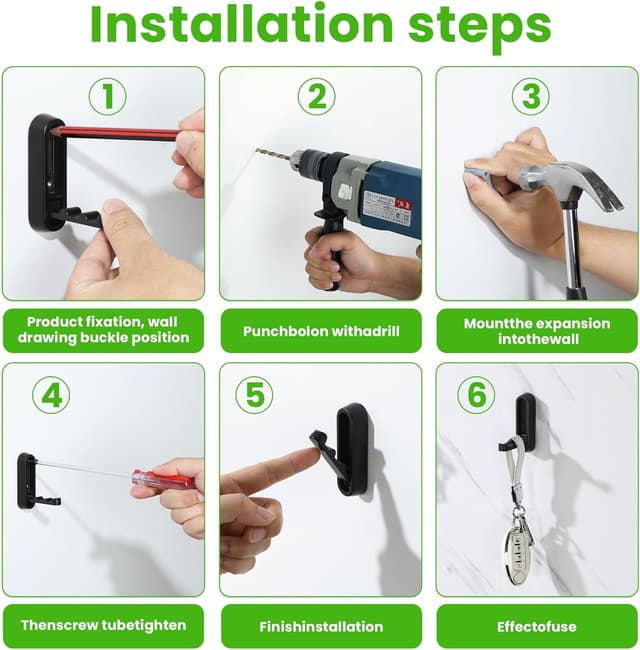 Installation steps

1

Product fixation, wall drawing buckle position

2

Punchbolon withadrill

3

Mountthe expansion intothewall

4

Thenscrew tubetighten

5

Finishinstallation

6

Effectofuse