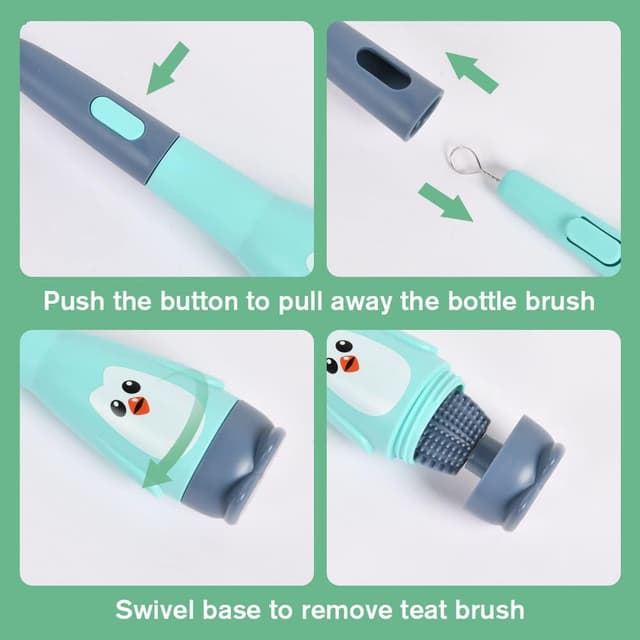 Push the button to pull away the bottle brush

Swivel base to remove teat brush