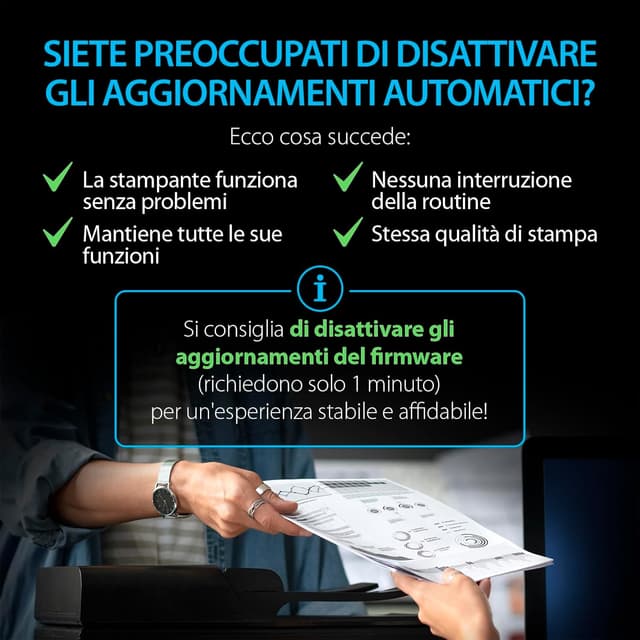 SIETE PREOCCUPATI DI DISATTIVARE GLI AGGIORNAMENTI AUTOMATICI?

Ecco cosa succede:

La stampante funziona senza problemi

Mantiene tutte le sue funzioni

Nessuna interruzione della routine

Stessa qualità di stampa

Si consiglia di disattivare gli aggiornamenti del firmware (richiedono solo 1 minuto) per un'esperienza stabile e affidabile!