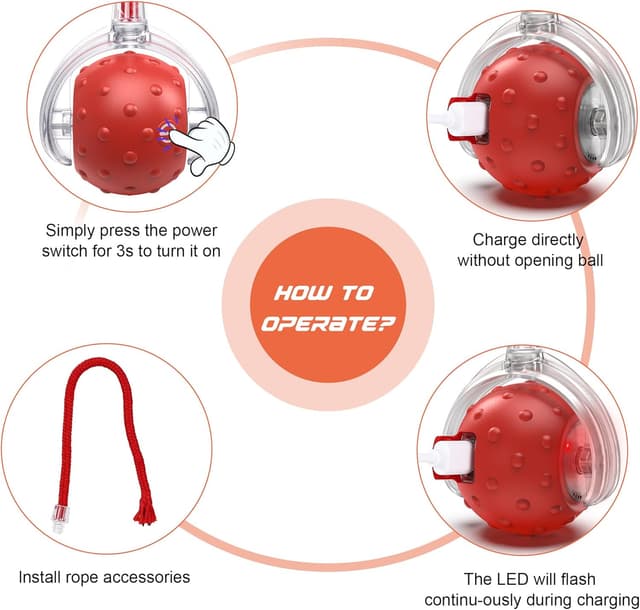 Simply press the power switch for 3s to turn it on

Charge directly without opening ball

HOW TO OPERATE?

Install rope accessories

The LED will flash continu-ously during charging