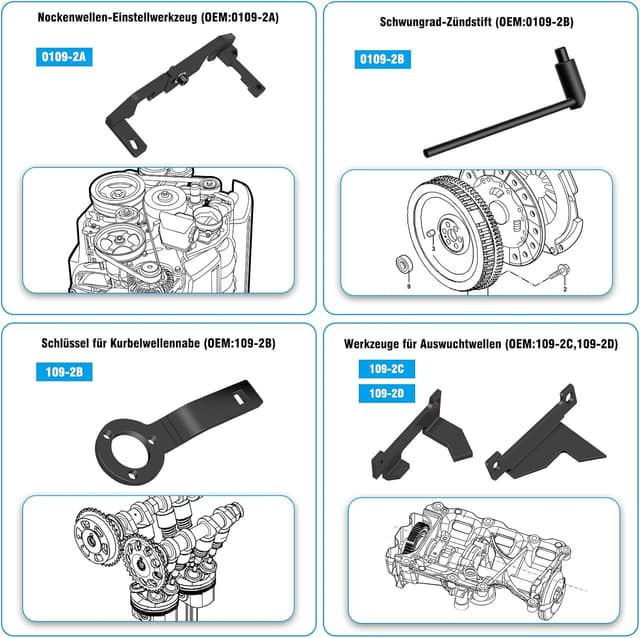 Nockenwellen-Einstellwerkzeug (OEM:0109-2A)

0109-2A

Schwungrad-Zündstift (OEM:0109-2B)

0109-2B

3

9

2

Schlüssel für Kurbelwellennabe (OEM:109-2B)

109-2B

Werkzeuge für Auswuchtwellen (OEM:109-2C,109-2D)

109-2C

109-2D