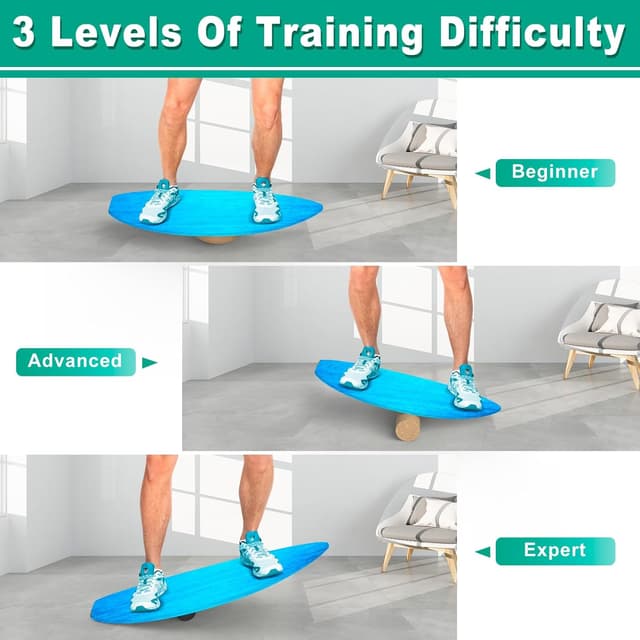 3 Levels Of Training Difficulty

Beginner

Advanced

Expert