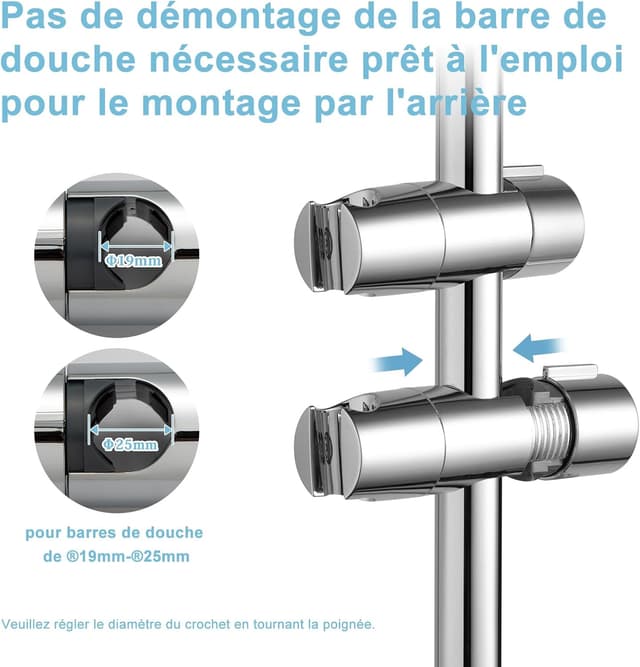 Pas de démontage de la barre de douche nécessaire prêt à l'emploi pour le montage par l'arrière

Φ19mm

Φ25mm

pour barres de douche de ®19mm-®25mm

Veuillez régler le diamètre du crochet en tournant la poignée.