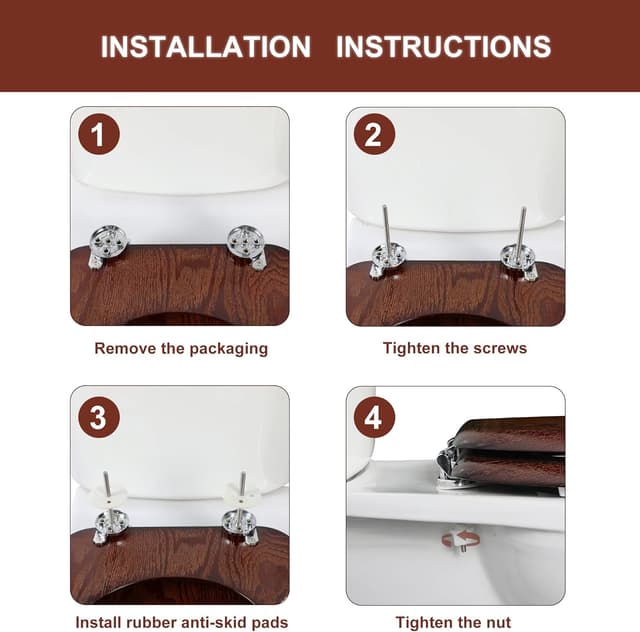 INSTALLATION INSTRUCTIONS

1

Remove the packaging

2

Tighten the screws

3

Install rubber anti-skid pads

4

Tighten the nut