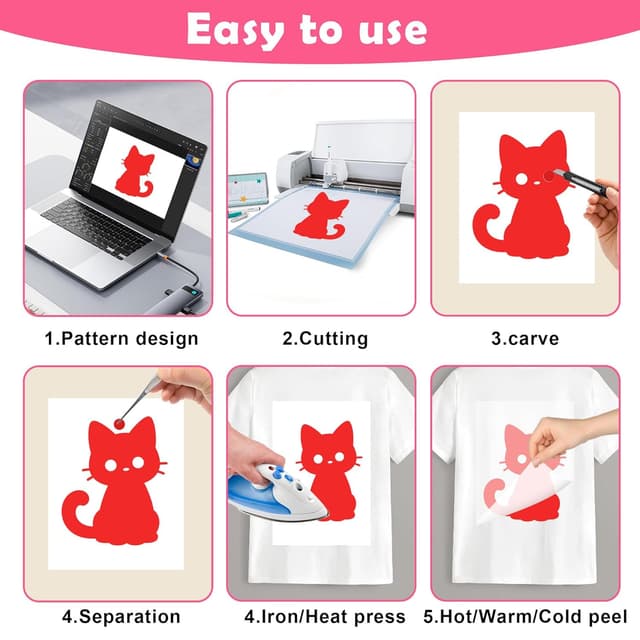 Easy to use

1.Pattern design

2.Cutting

3.carve

4.Separation

4.Iron/Heat press

5.Hot/Warm/Cold peel