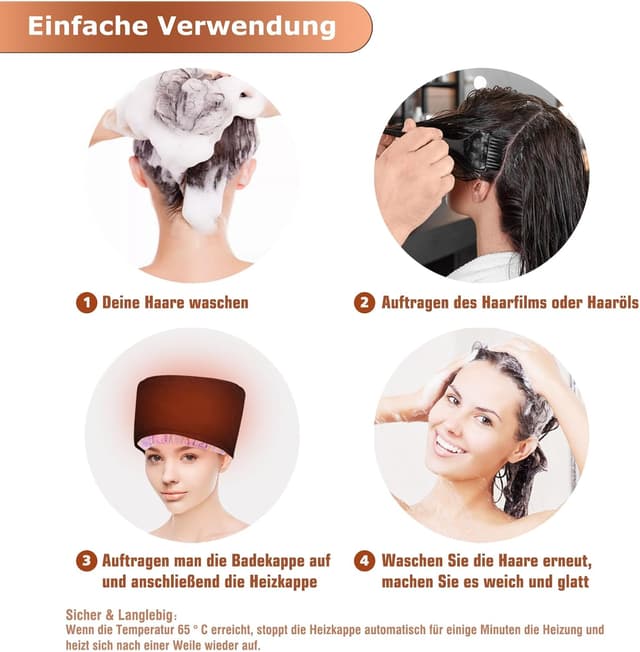 Einfache Verwendung

1 Deine Haare waschen

2 Auftragen des Haarfilms oder Haaröls

3 Auftragen man die Badekappe auf und anschließend die Heizkappe

4 Waschen Sie die Haare erneut, machen Sie es weich und glatt

Sicher & Langlebig:
Wenn die Temperatur 65 ° C erreicht, stoppt die Heizkappe automatisch für einige Minuten die Heizung und heizt sich nach einer Weile wieder auf.