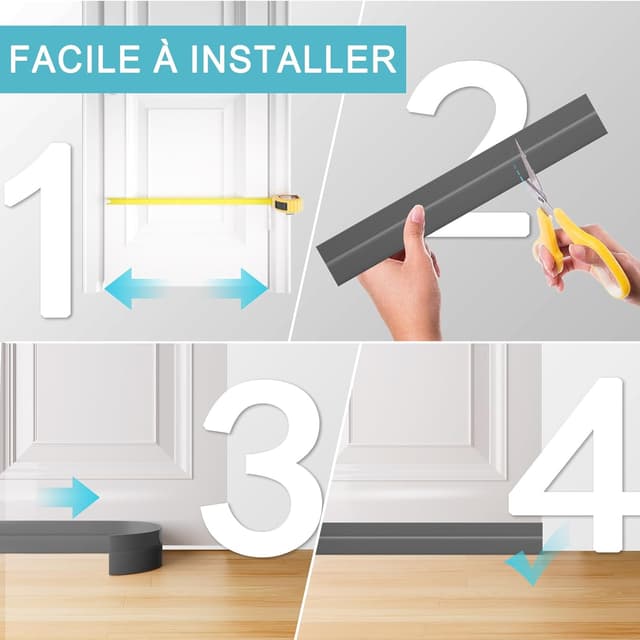 FACILE À INSTALLER

1

2

3

4