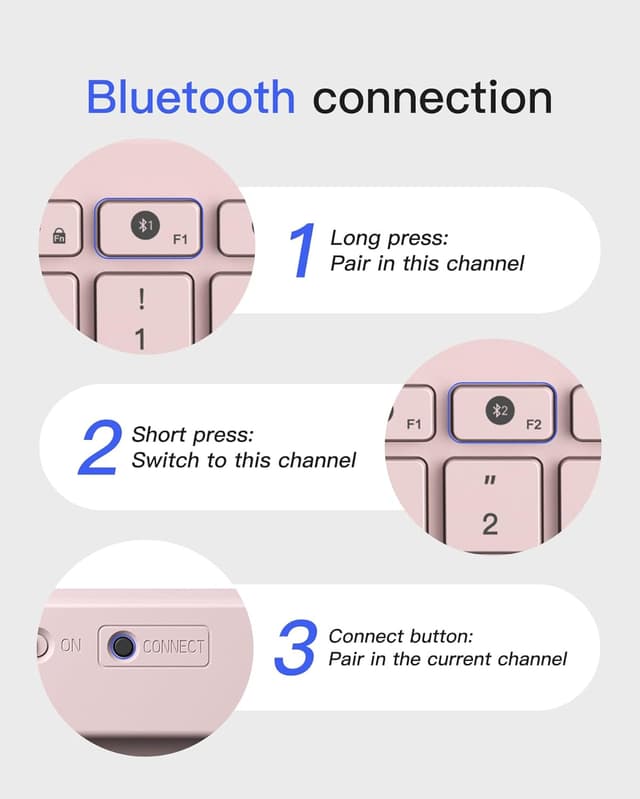 Bluetooth connection

Fn

1

F1

!
1

1 Long press:
Pair in this channel

2 Short press:
Switch to this channel

F1

2

F2

"
2

ON

CONNECT

3 Connect button:
Pair in the current channel