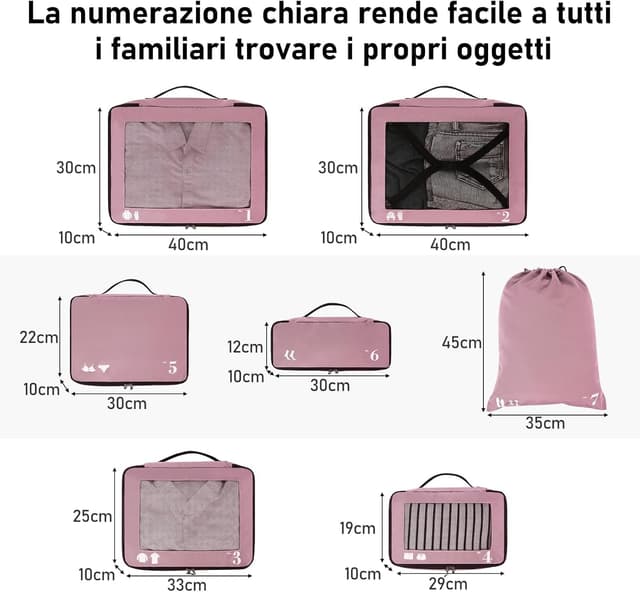 La numerazione chiara rende facile a tutti i familiari trovare i propri oggetti

30cm
1
10cm
40cm

30cm
2
10cm
40cm

22cm
5
10cm
30cm

12cm
6
10cm
30cm

45cm
7
35cm

25cm
3
10cm
33cm

19cm
4
10cm
29cm