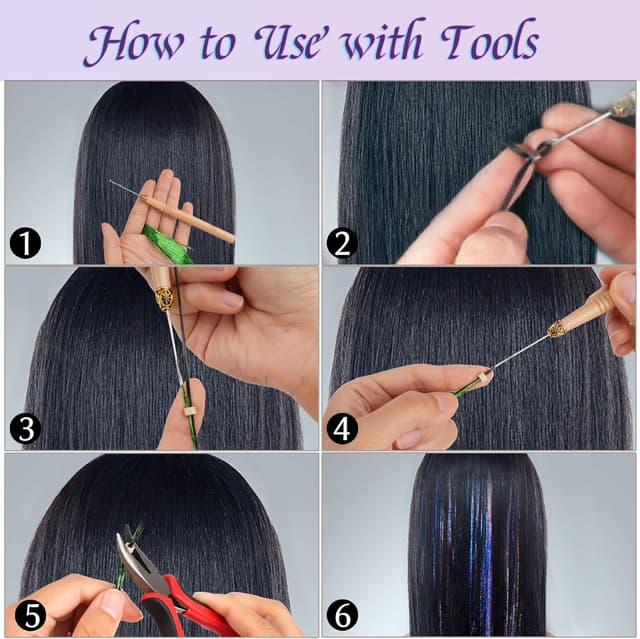 How to Use with Tools

1

2

3

4

5

6