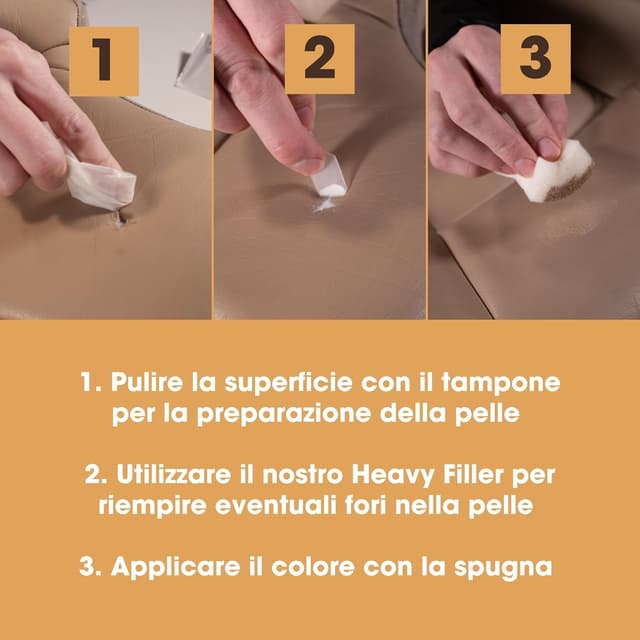 1

2

3

1. Pulire la superficie con il tampone per la preparazione della pelle

2. Utilizzare il nostro Heavy Filler per riempire eventuali fori nella pelle

3. Applicare il colore con la spugna