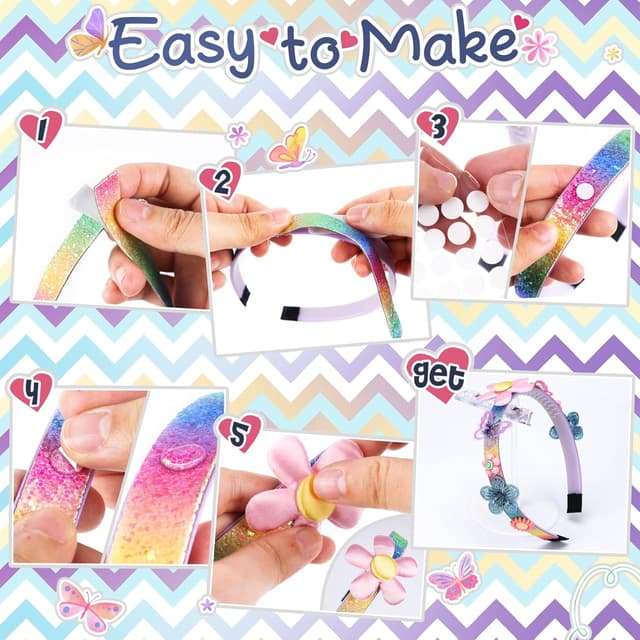 Easy to Make

1

2

3

4

5

get