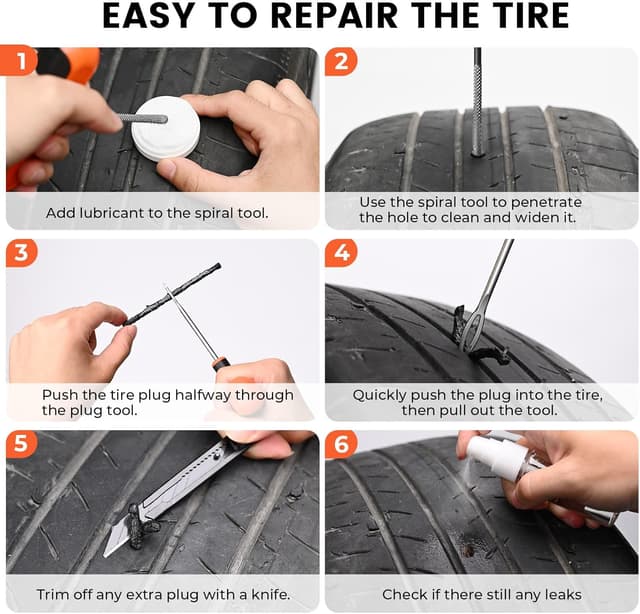 EASY TO REPAIR THE TIRE

1

Add lubricant to the spiral tool.

2

Use the spiral tool to penetrate the hole to clean and widen it.

3

Push the tire plug halfway through the plug tool.

4

Quickly push the plug into the tire, then pull out the tool.

5

Trim off any extra plug with a knife.

6

Check if there still any leaks