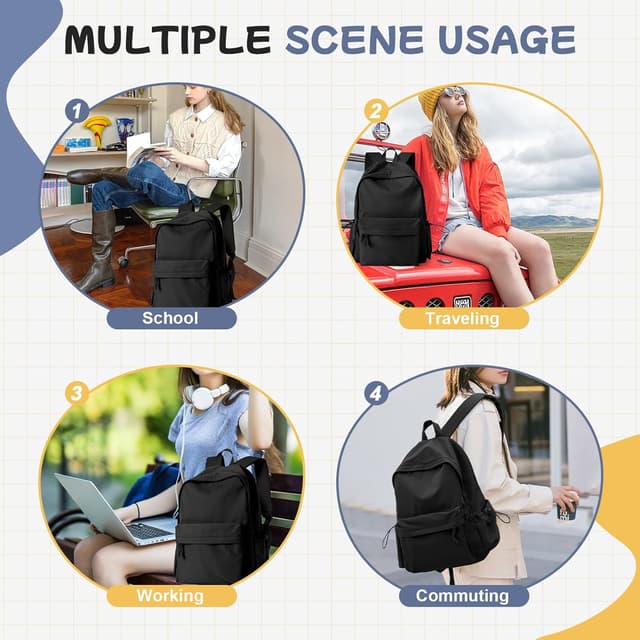 MULTIPLE SCENE USAGE

1
School

2
Traveling

3
Working

4
Commuting