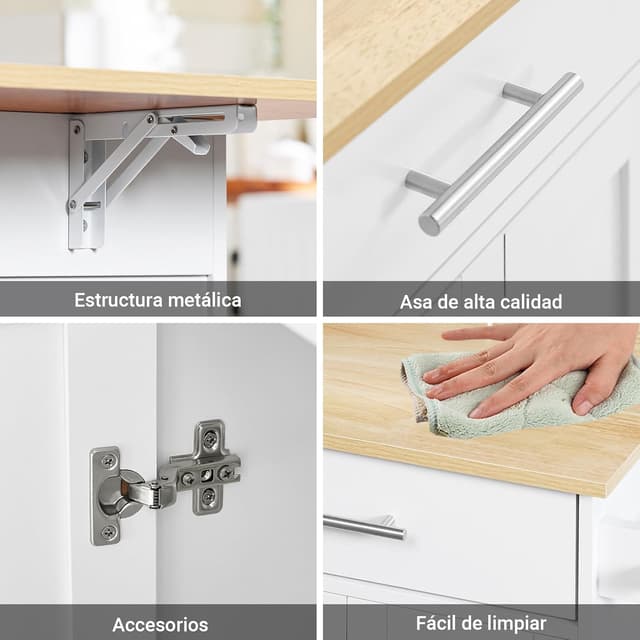 Estructura metálica

Asa de alta calidad

Accesorios

Fácil de limpiar