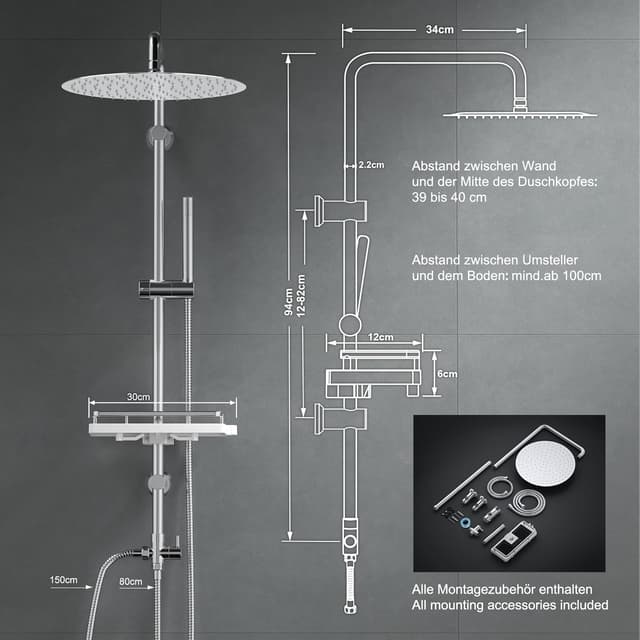 34cm

2.2cm

Abstand zwischen Wand und der Mitte des Duschkopfes: 39 bis 40 cm

Abstand zwischen Umsteller und dem Boden: mind.ab 100cm

94cm

12-82cm

12cm

6cm

30cm

150cm

80cm

Alle Montagezubehör enthalten
All mounting accessories included