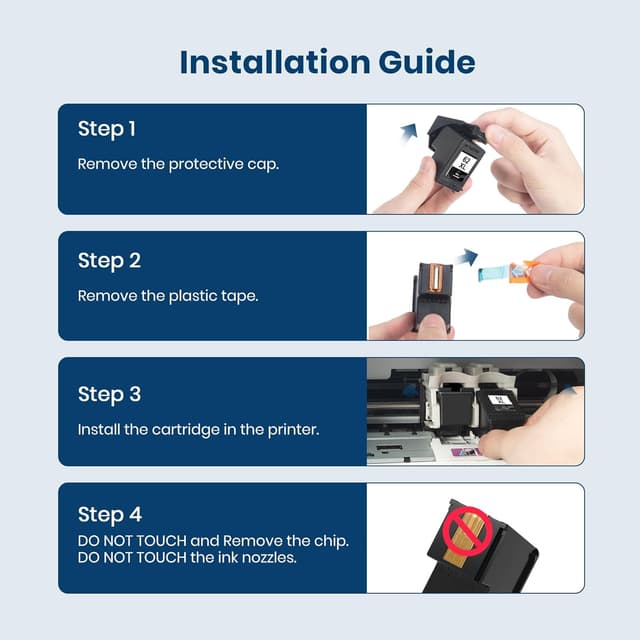 Installation Guide

Step 1

Remove the protective cap.

62 XL

Step 2

Remove the plastic tape.

Step 3

Install the cartridge in the printer.

Step 4

DO NOT TOUCH and Remove the chip. DO NOT TOUCH the ink nozzles.