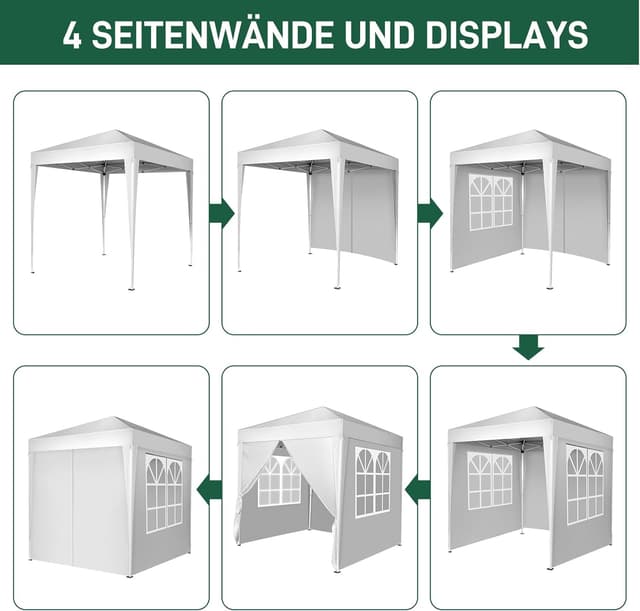 4 SEITENWÄNDE UND DISPLAYS