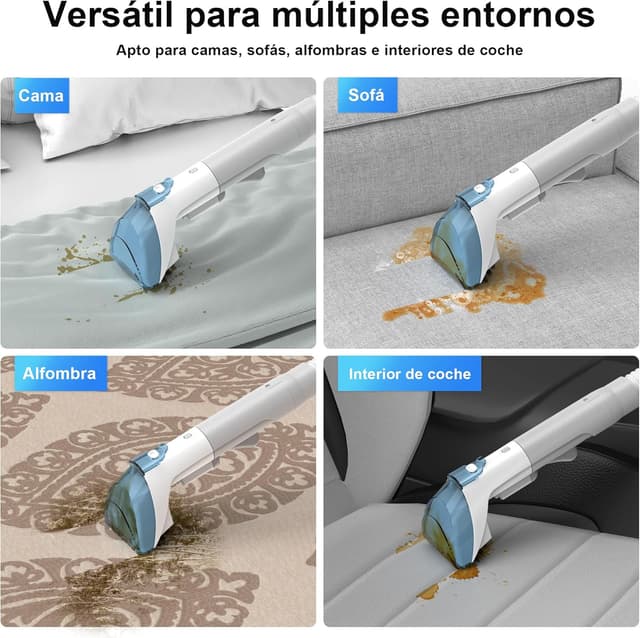 Versátil para múltiples entornos

Apto para camas, sofás, alfombras e interiores de coche

Cama

Sofá

Alfombra

Interior de coche