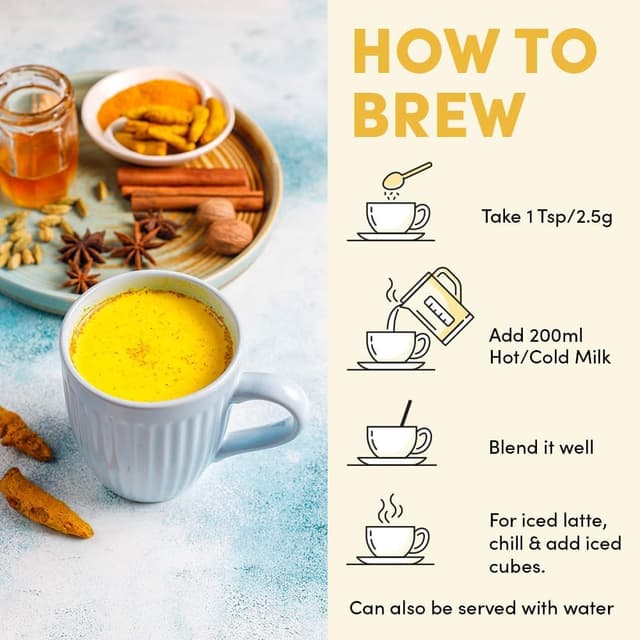 HOW TO BREW

Take 1 Tsp/2.5g

Add 200ml Hot/Cold Milk

Blend it well

For iced latte, chill & add iced cubes.

Can also be served with water